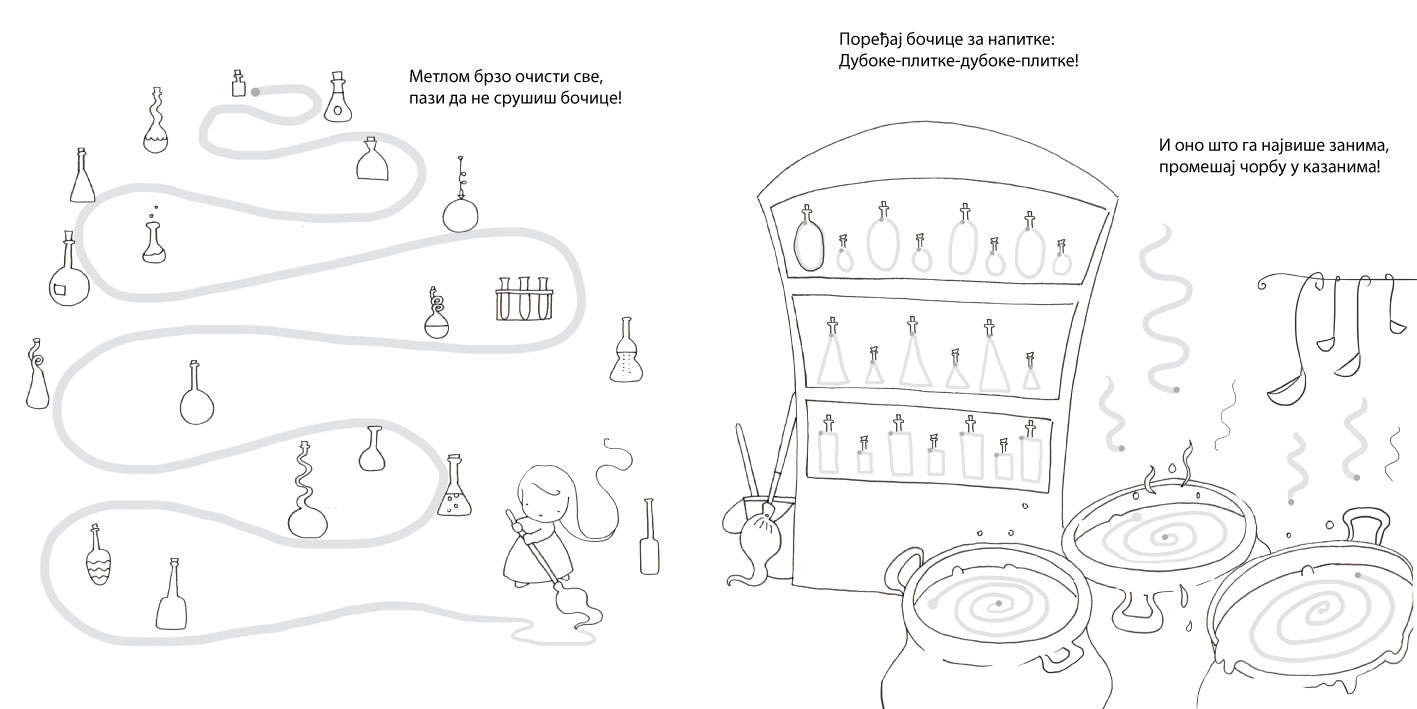 Метлом брзо очисти све,
пази да не срушиш бочице!

Поређај бочице за напитке:
Дубоке-плитке-дубоке-плитке!

И оно што га највише занима,
промешај чорбу у казанима!